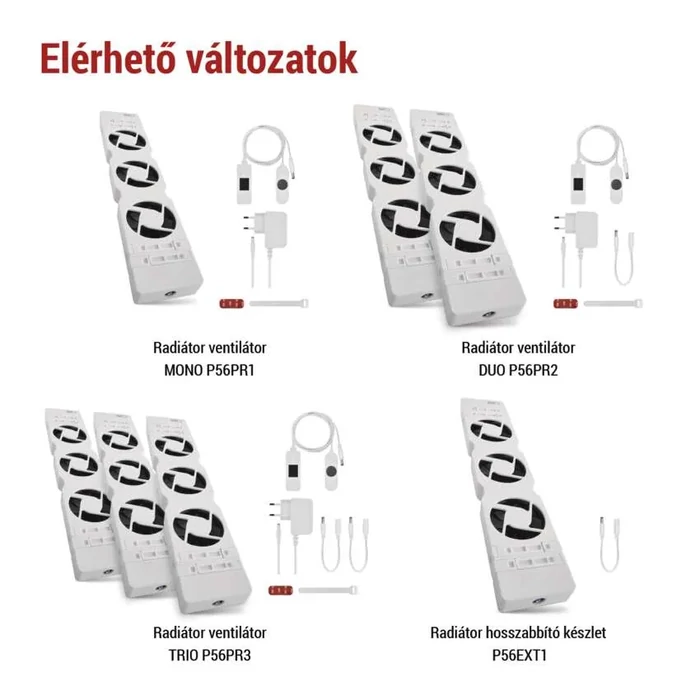 Elérhető változatok

Radiátor ventilátor
MONO P56PR1

Radiátor ventilátor
DUO P56PR2

Radiátor ventilátor
TRIO P56PR3

Radiátor hosszabbító készlet
P56EXT1