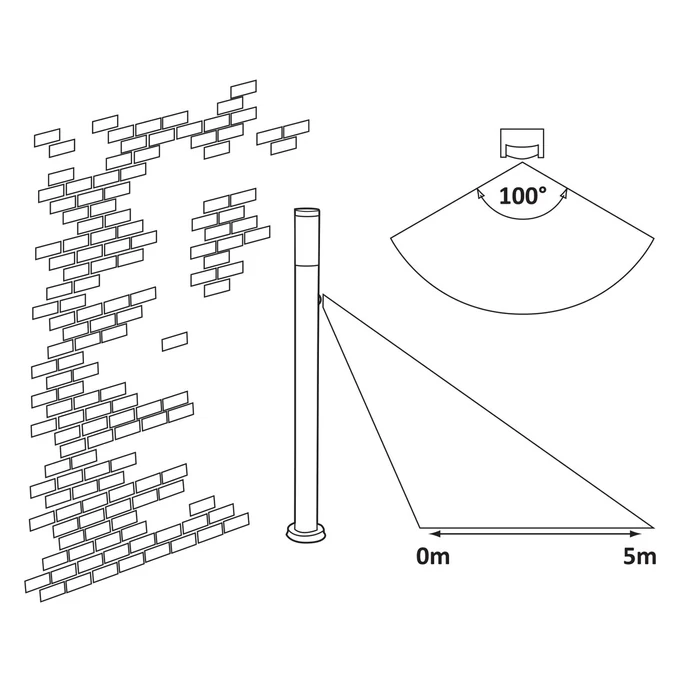 100°

0m

5m