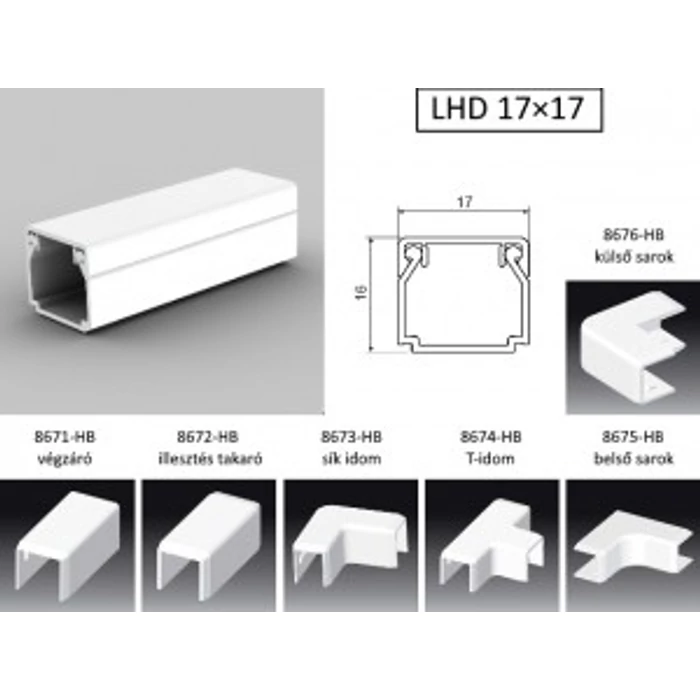 LHD 17×17

17

16

8676-HB
külső sarok

8671-HB
végzáró

8672-HB
illesztés takaró

8673-HB
sík idom

8674-HB
T-idom

8675-HB
belső sarok