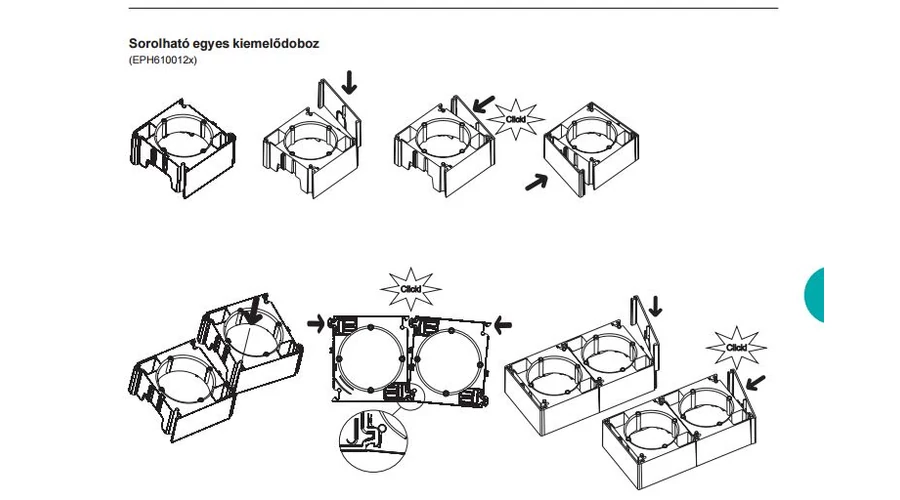 Sorolható egyes kiemelődoboz
(EPH610012x)

Click!

Click!

Click!