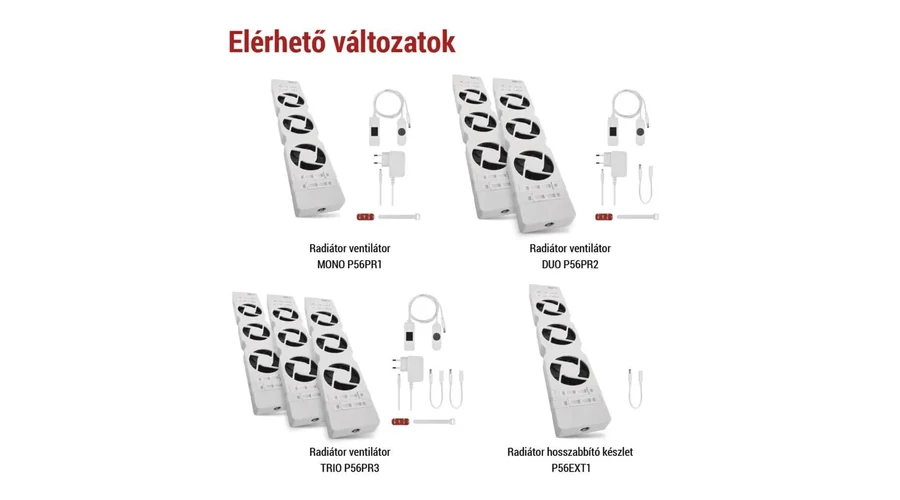 Elérhető változatok

Radiátor ventilátor
MONO P56PR1

Radiátor ventilátor
DUO P56PR2

Radiátor ventilátor
TRIO P56PR3

Radiátor hosszabbító készlet
P56EXT1