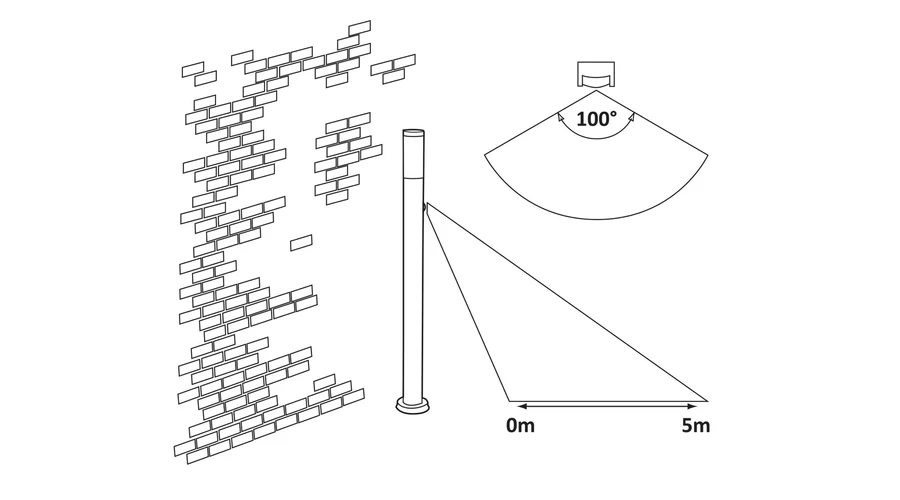 100°

0m

5m