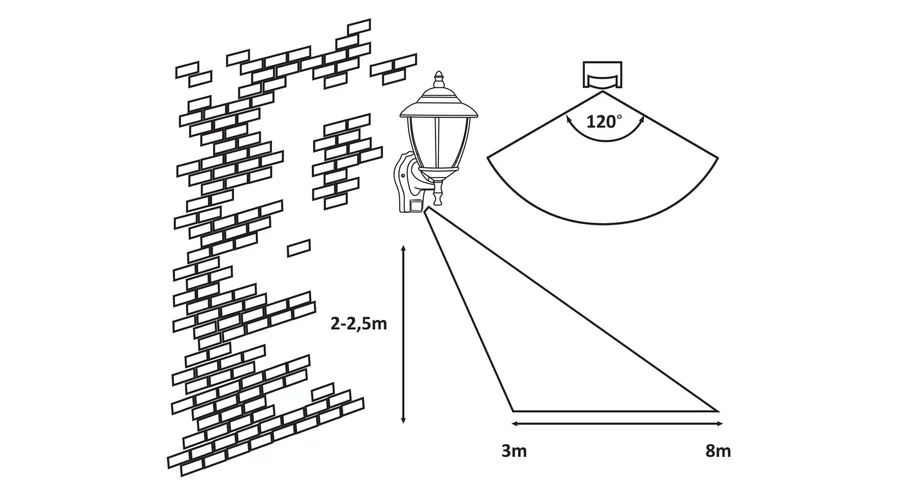 120°

2-2,5m

3m

8m